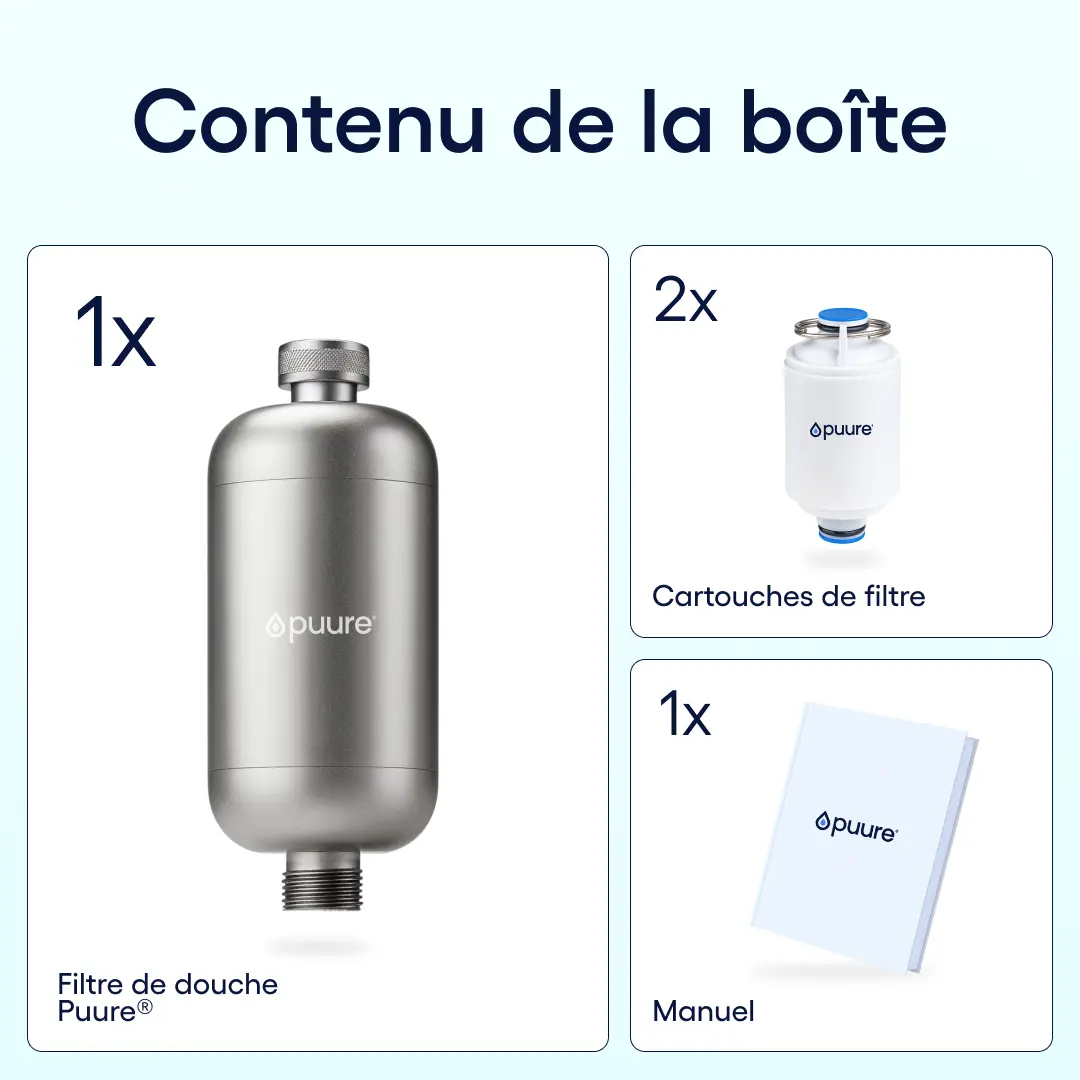 Contenu de la boîte

1x

puure®

Filtre de douche Puure®

2x

puure®

Cartouches de filtre

1x

puure®

Manuel